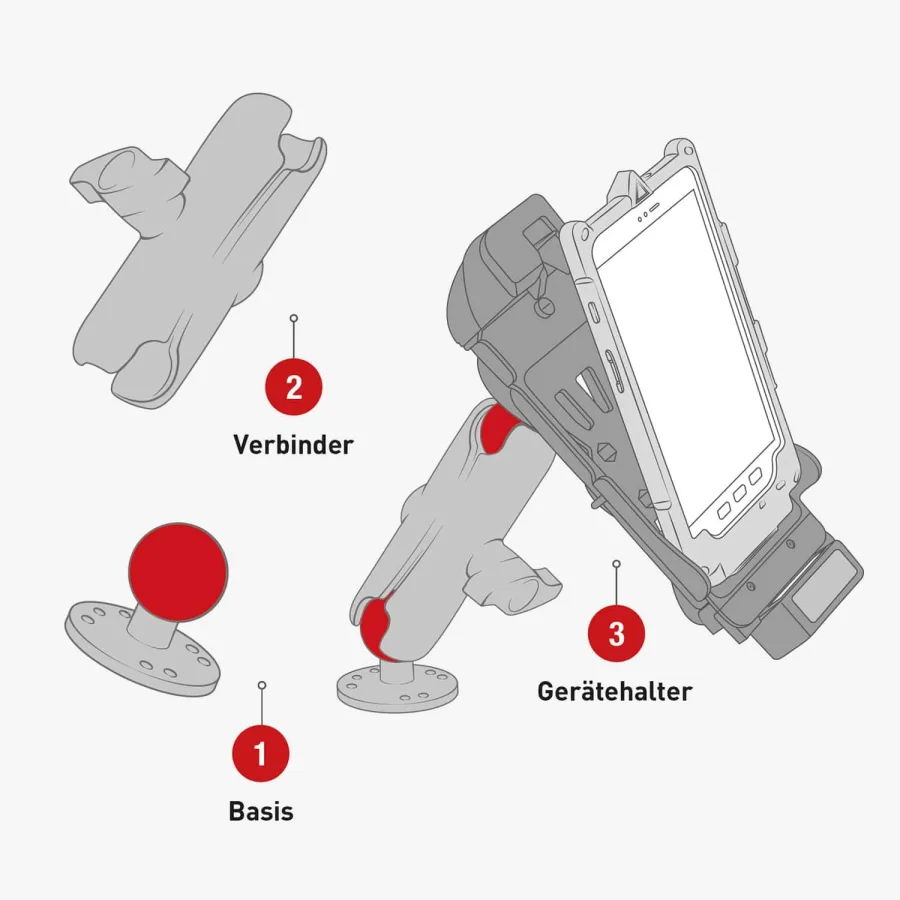 2
Verbinder

3
Gerätehalter

1
Basis